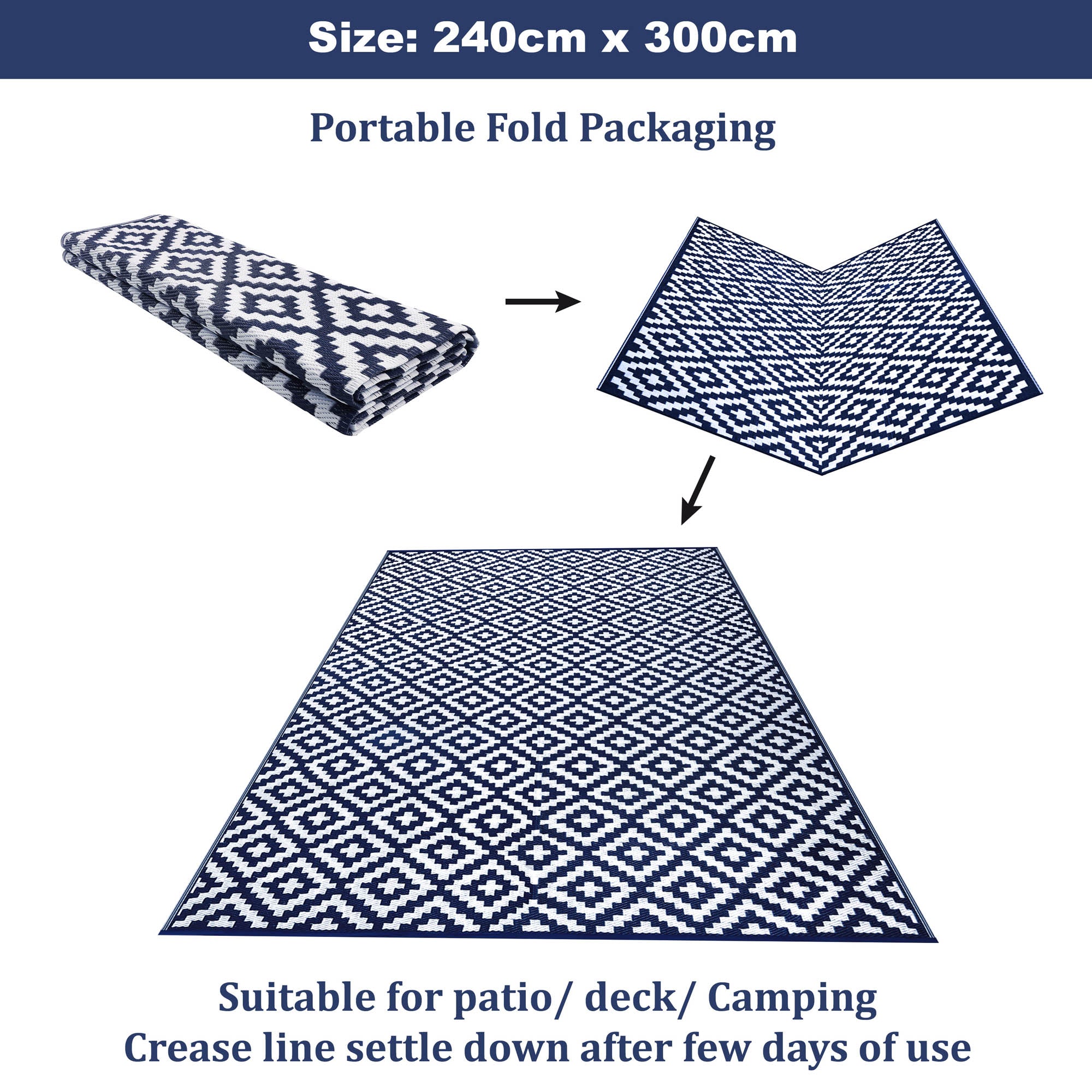 Size: 240cm x 300cm

Portable Fold Packaging

Suitable for patio/ deck/ Camping
Crease line settle down after few days of use