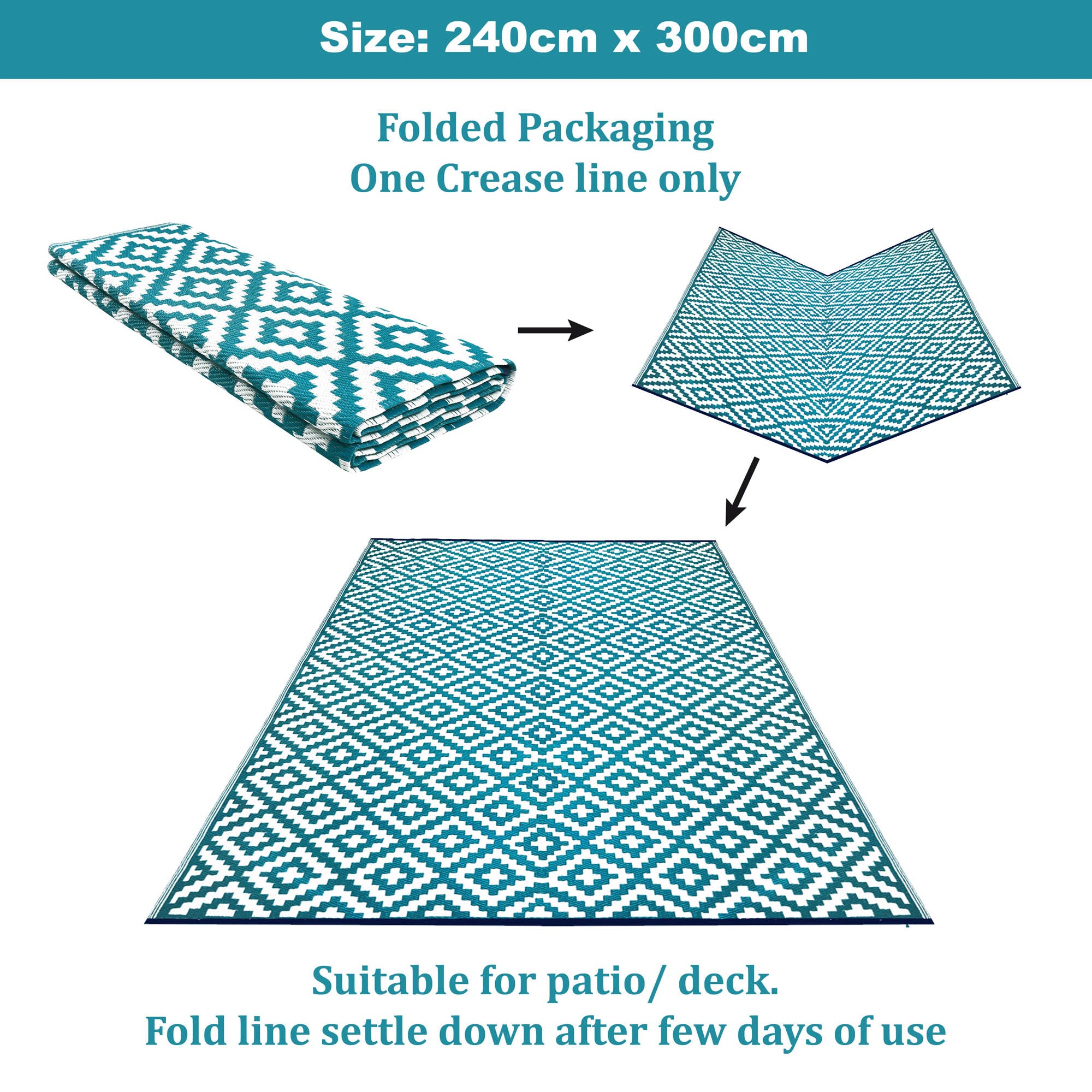 Size: 240cm x 300cm

Folded Packaging
One Crease line only

Suitable for patio/ deck.
Fold line settle down after few days of use