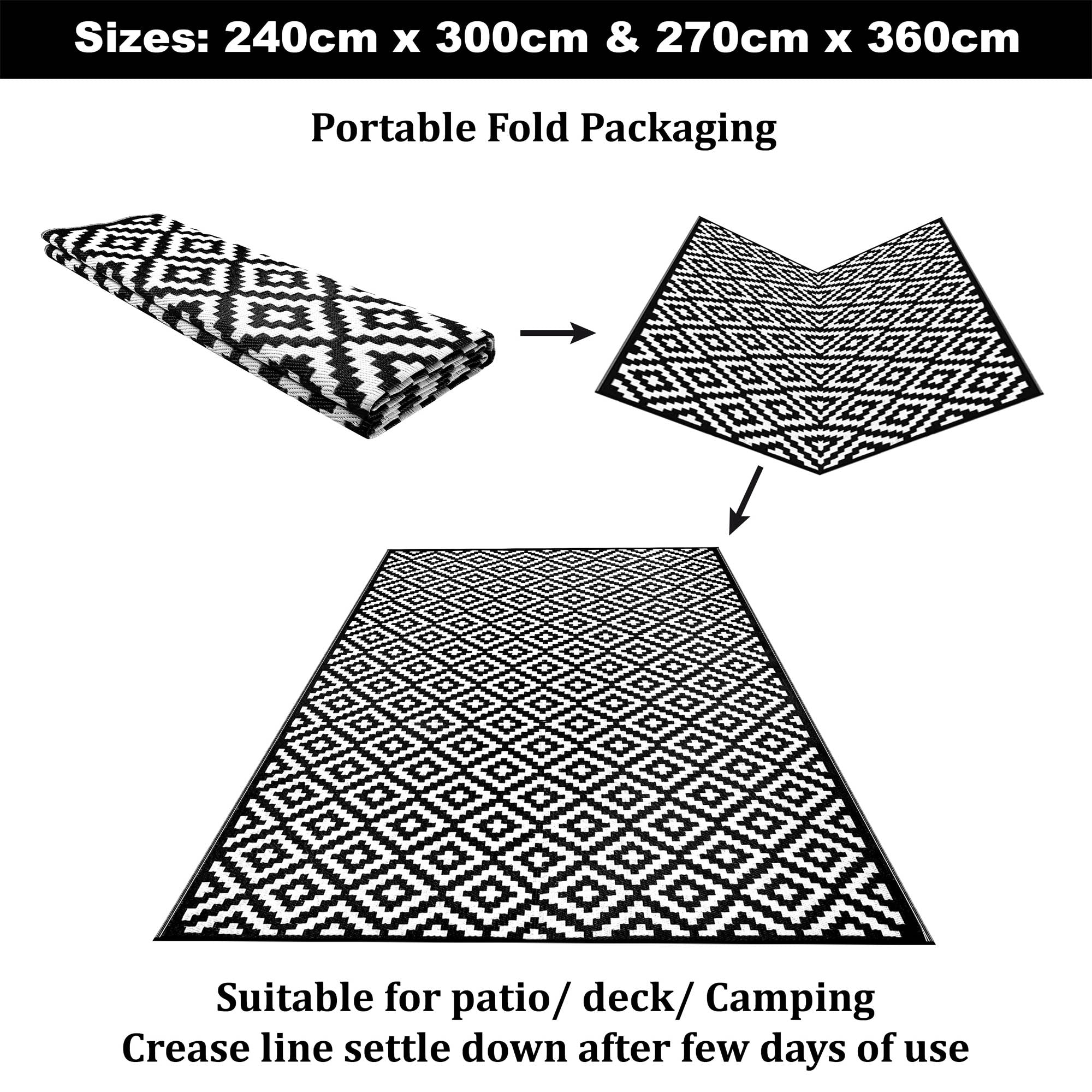 Sizes: 240cm x 300cm & 270cm x 360cm

Portable Fold Packaging

Suitable for patio/ deck/ Camping
Crease line settle down after few days of use