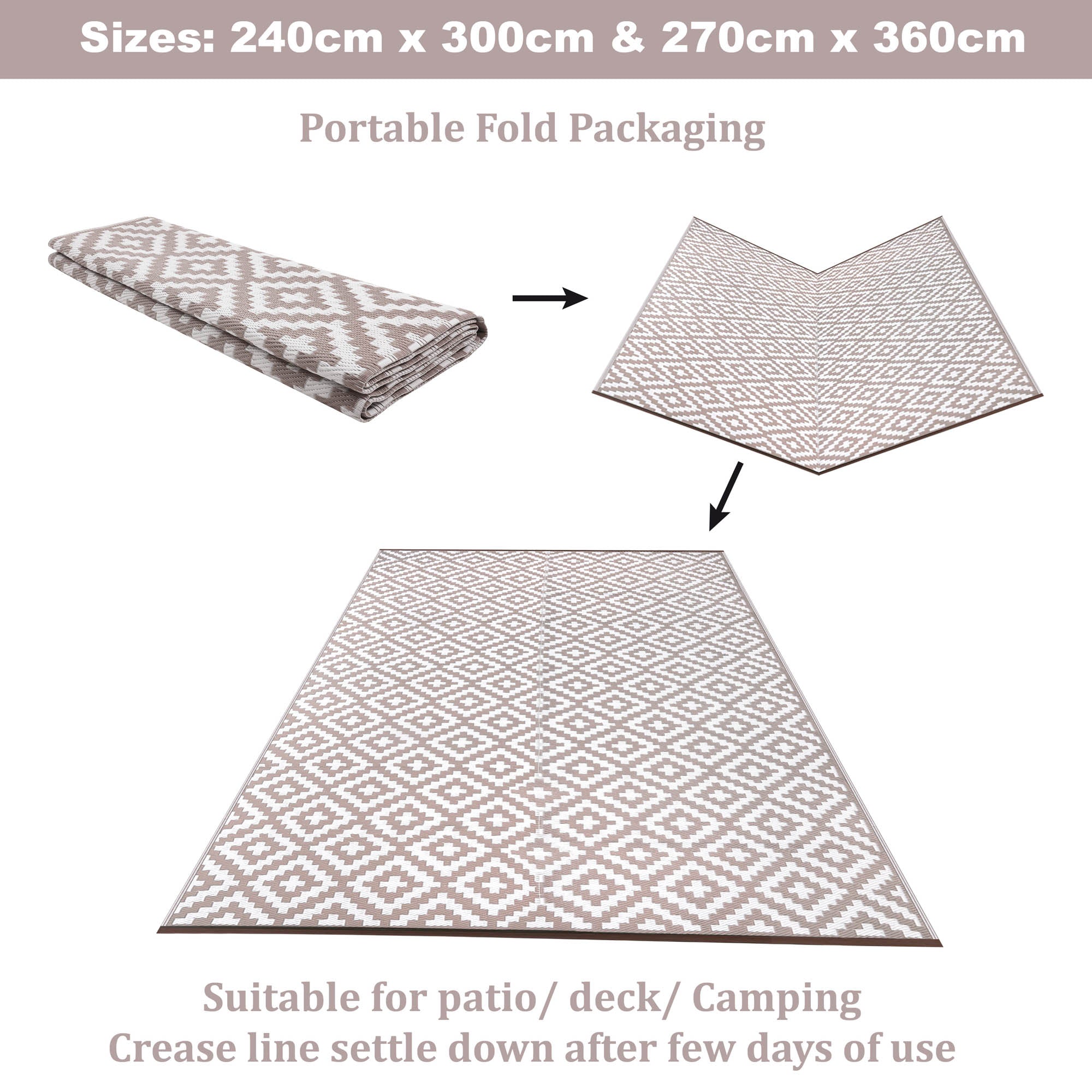 Sizes: 240cm x 300cm & 270cm x 360cm

Portable Fold Packaging

Suitable for patio/ deck/ Camping
Crease line settle down after few days of use