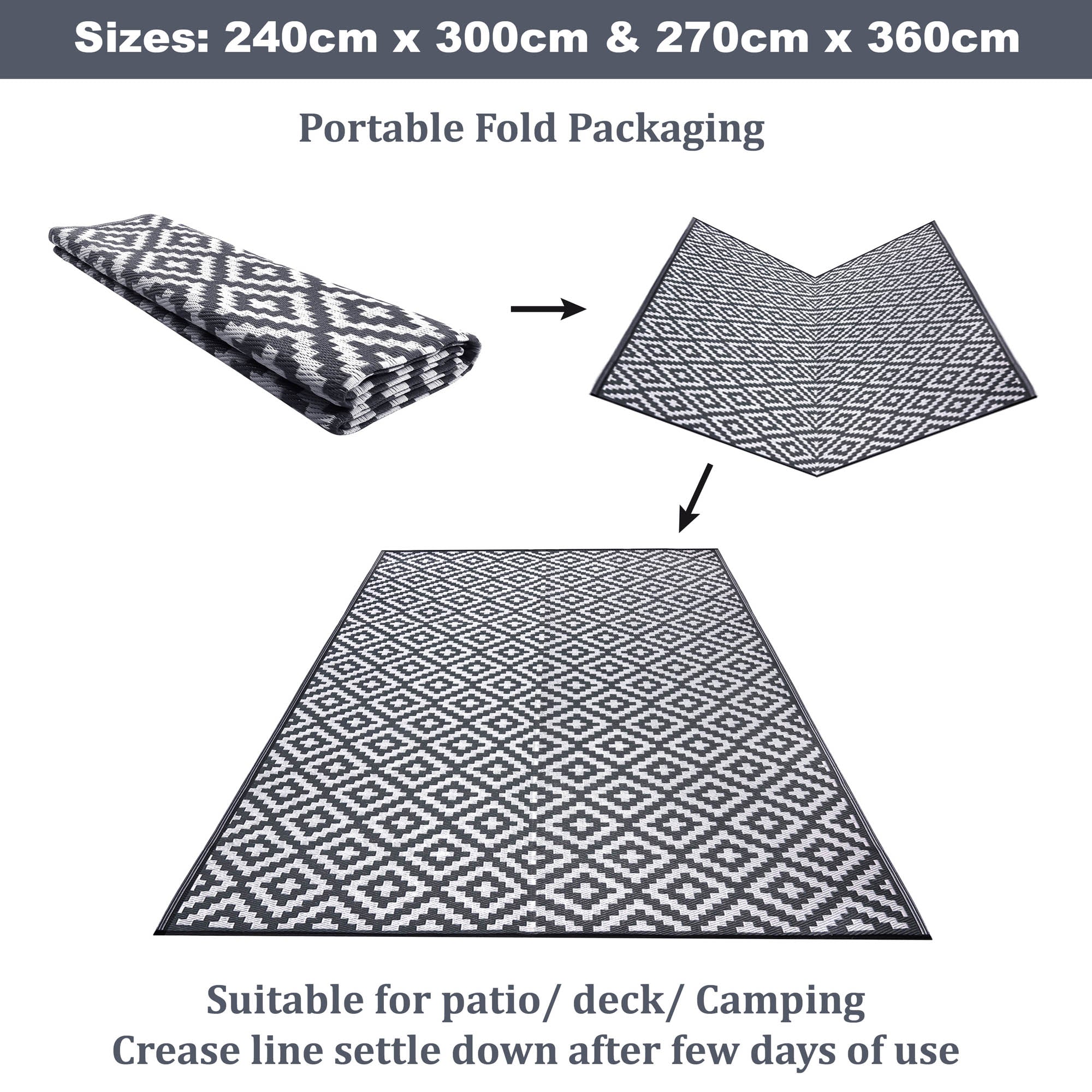 Sizes: 240cm x 300cm & 270cm x 360cm

Portable Fold Packaging

Suitable for patio/ deck/ Camping
Crease line settle down after few days of use