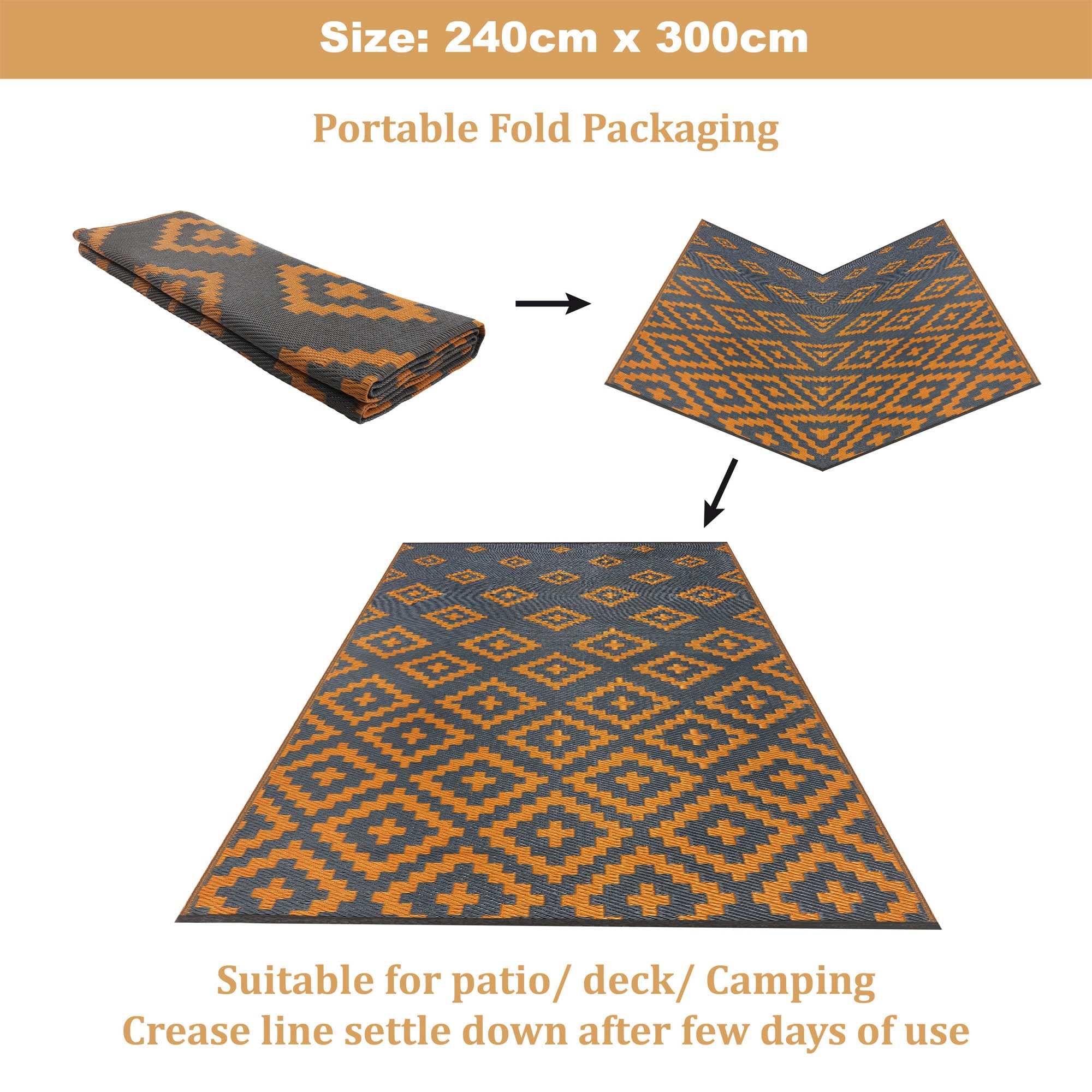 Size: 240cm x 300cm

Portable Fold Packaging

Suitable for patio/ deck/ Camping
Crease line settle down after few days of use