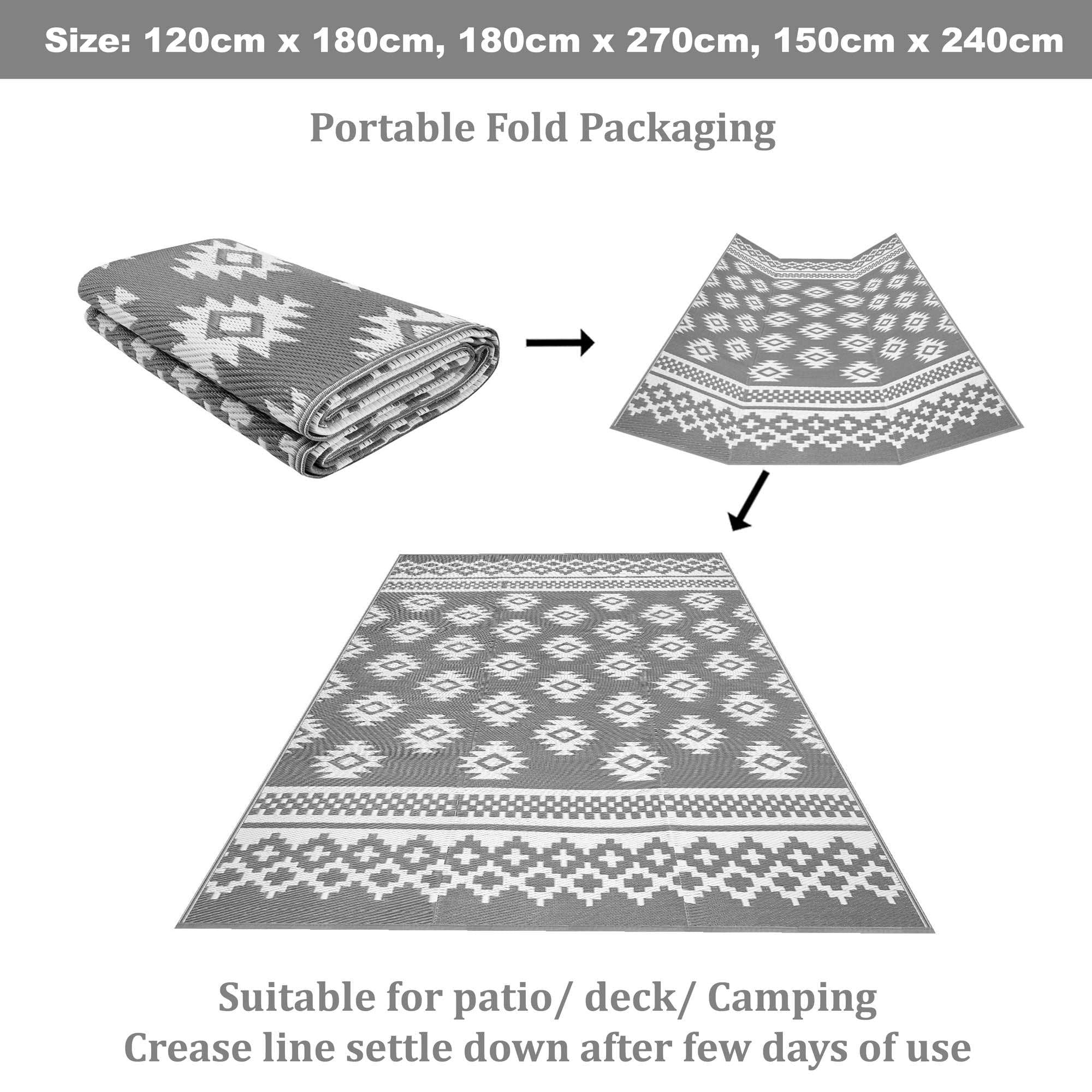 Size: 120cm x 180cm, 180cm x 270cm, 150cm x 240cm

Portable Fold Packaging

Suitable for patio/ deck/ Camping
Crease line settle down after few days of use