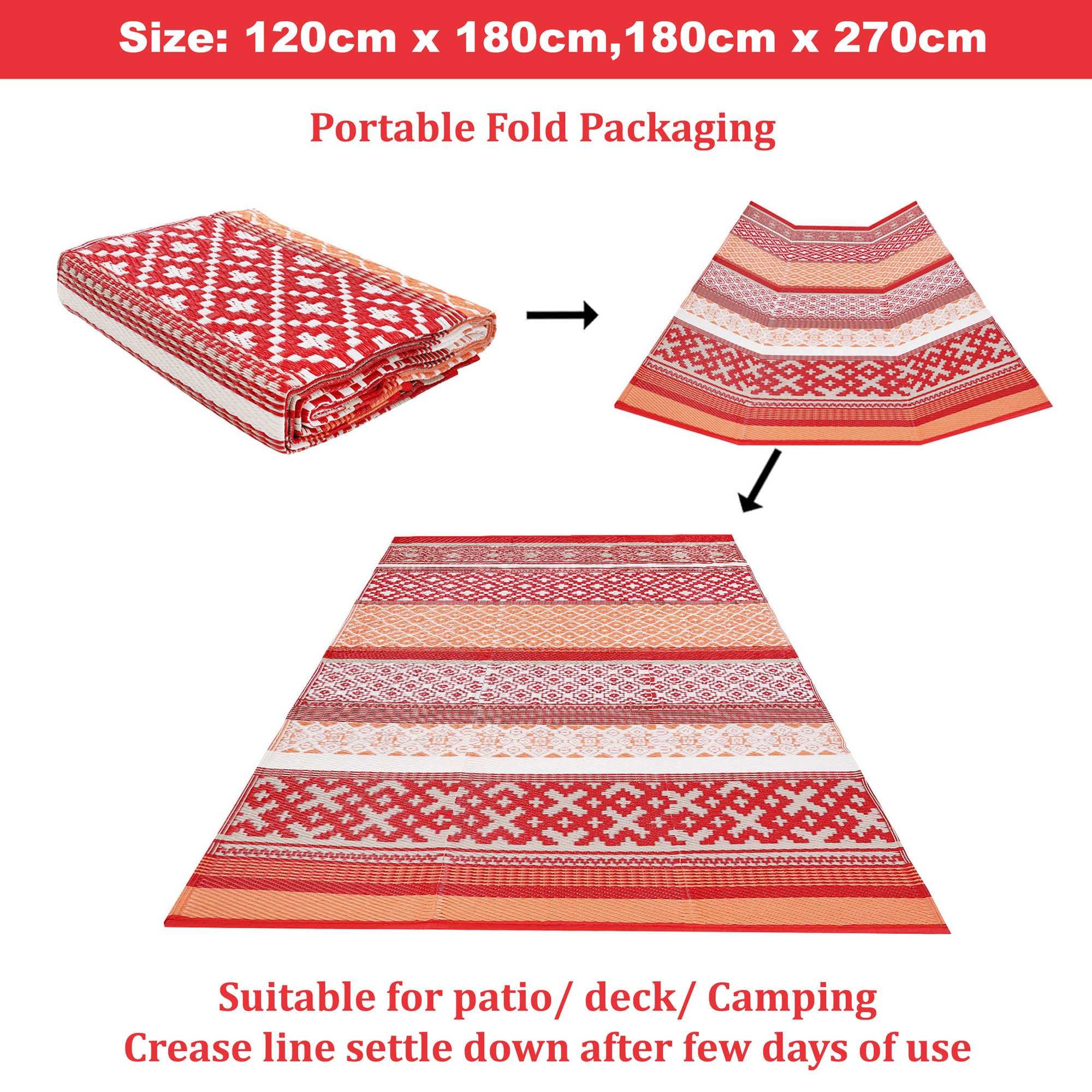 Size: 120cm x 180cm,180cm x 270cm

Portable Fold Packaging

Suitable for patio/ deck/ Camping
Crease line settle down after few days of use