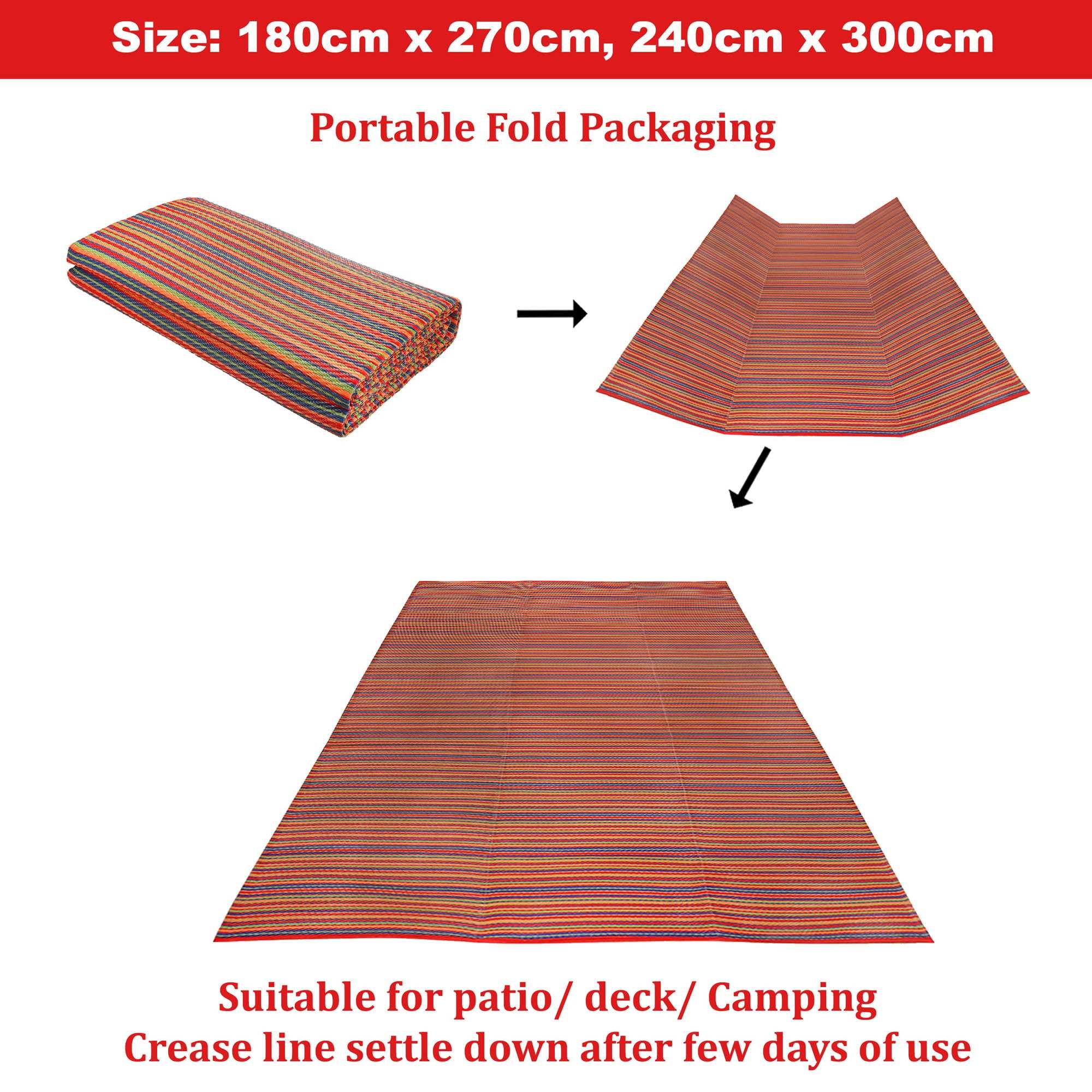 Size: 180cm x 270cm, 240cm x 300cm

Portable Fold Packaging

Suitable for patio/ deck/ Camping
Crease line settle down after few days of use