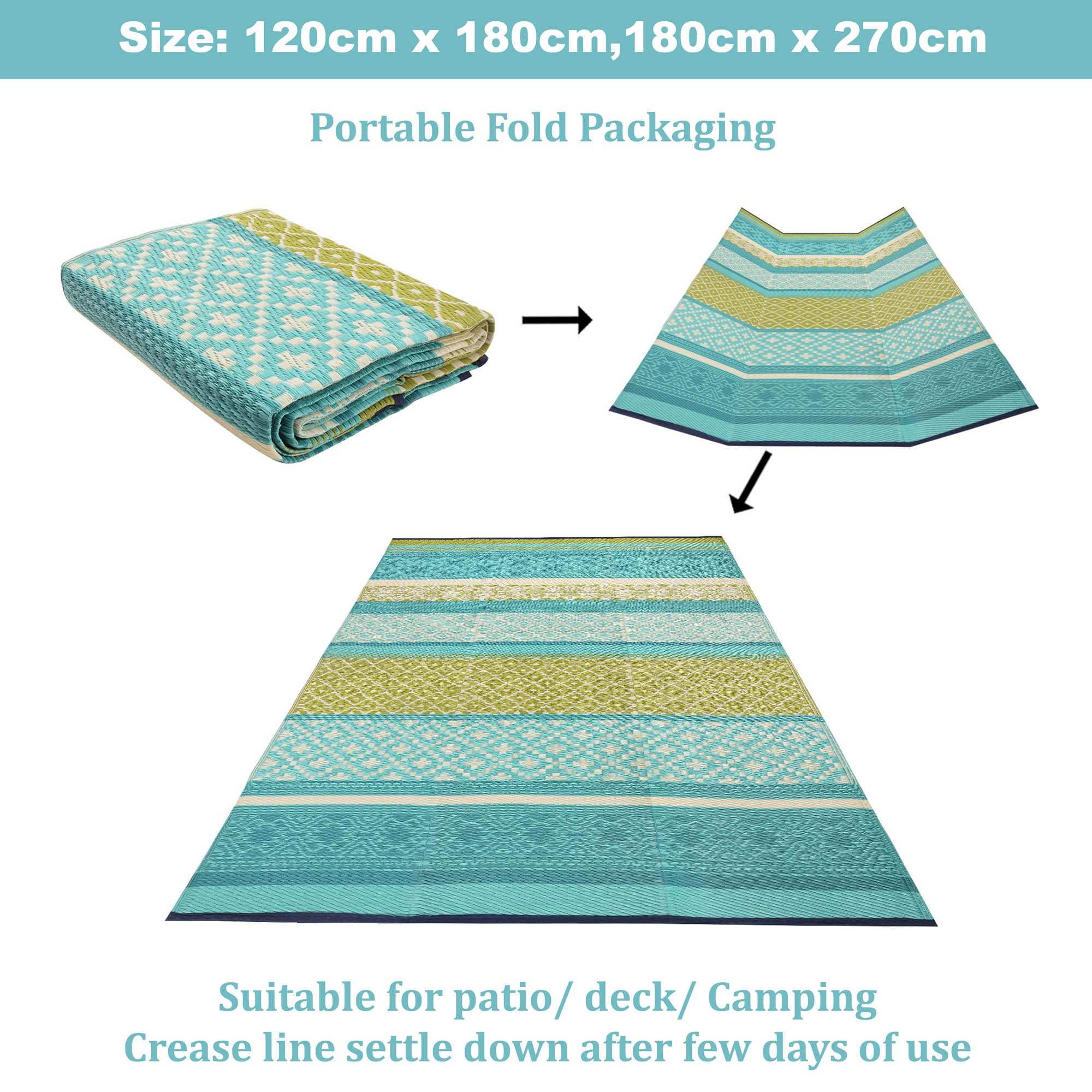 Size: 120cm x 180cm,180cm x 270cm

Portable Fold Packaging

Suitable for patio/ deck/ Camping
Crease line settle down after few days of use