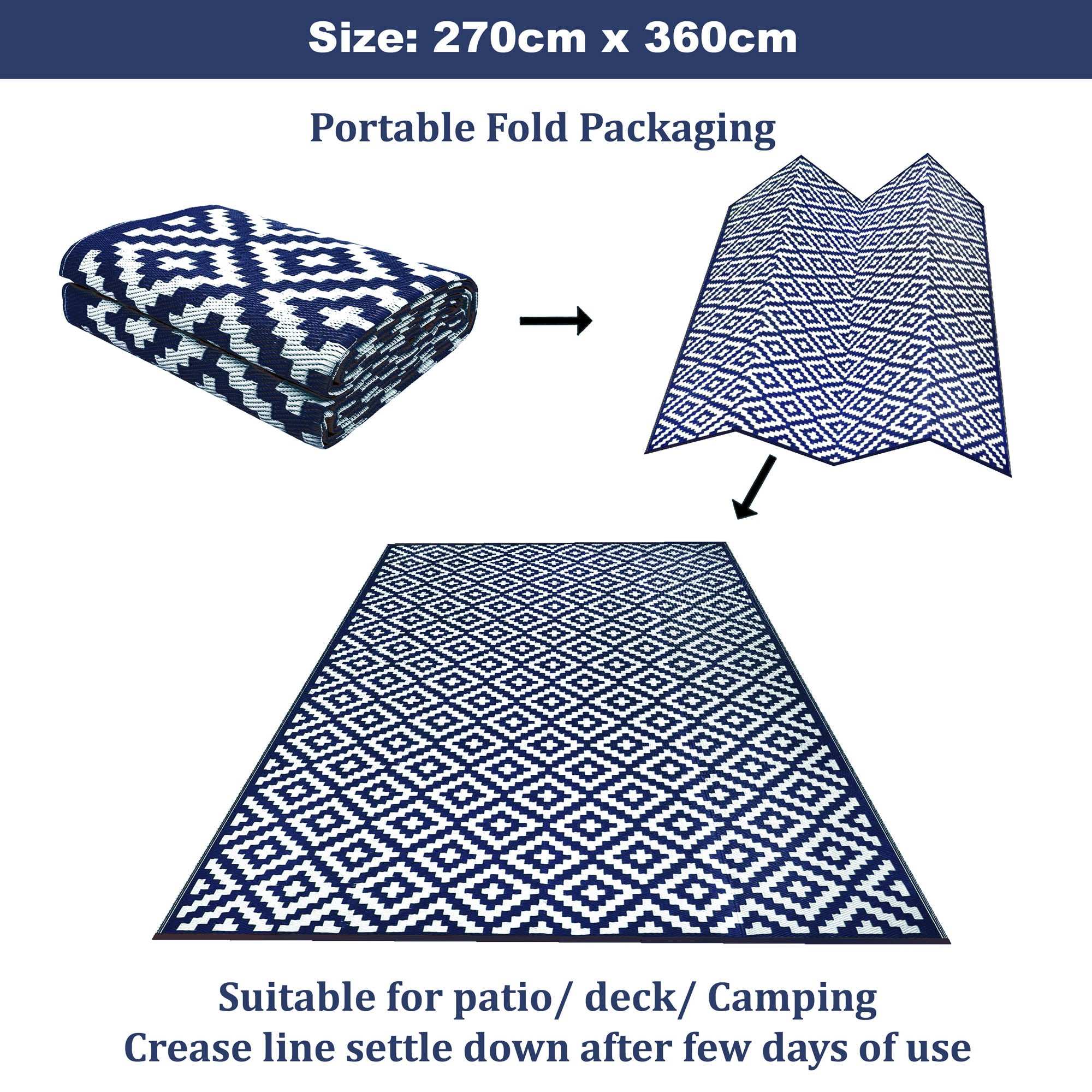 Size: 270cm x 360cm

Portable Fold Packaging

Suitable for patio/ deck/ Camping
Crease line settle down after few days of use