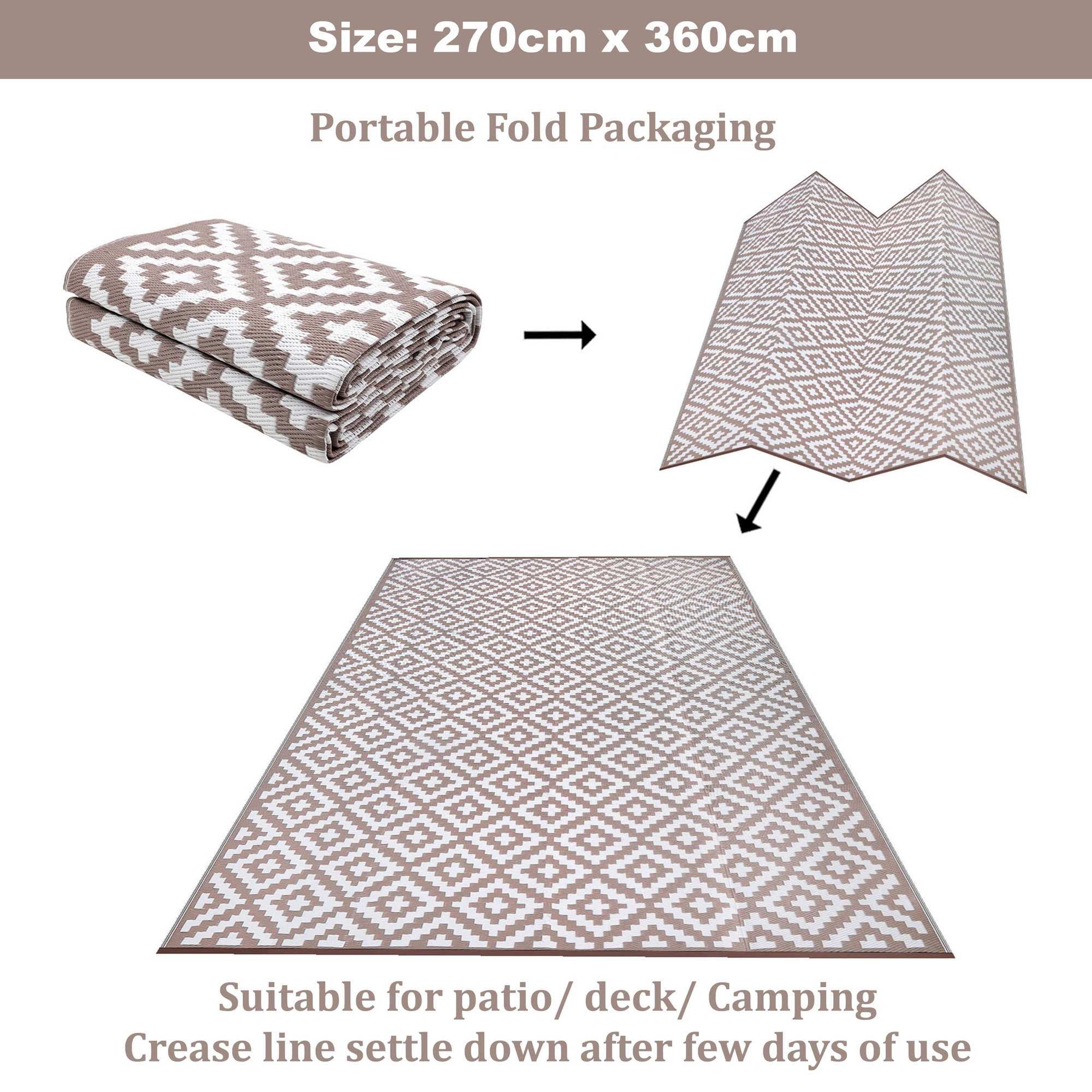 Size: 270cm x 360cm

Portable Fold Packaging

Suitable for patio/ deck/ Camping
Crease line settle down after few days of use