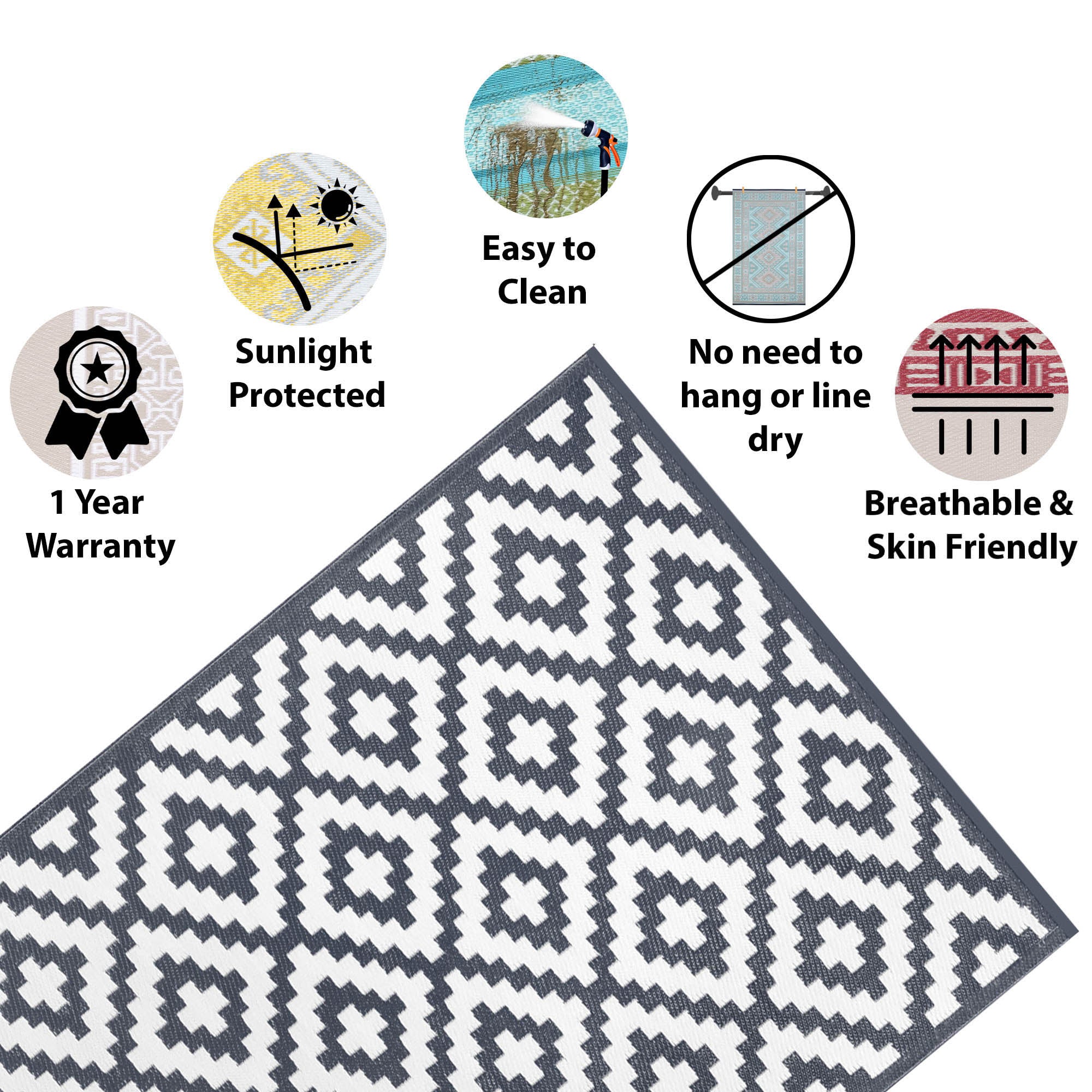 1 Year Warranty

Sunlight Protected

Easy to Clean

No need to hang or line dry

Breathable & Skin Friendly