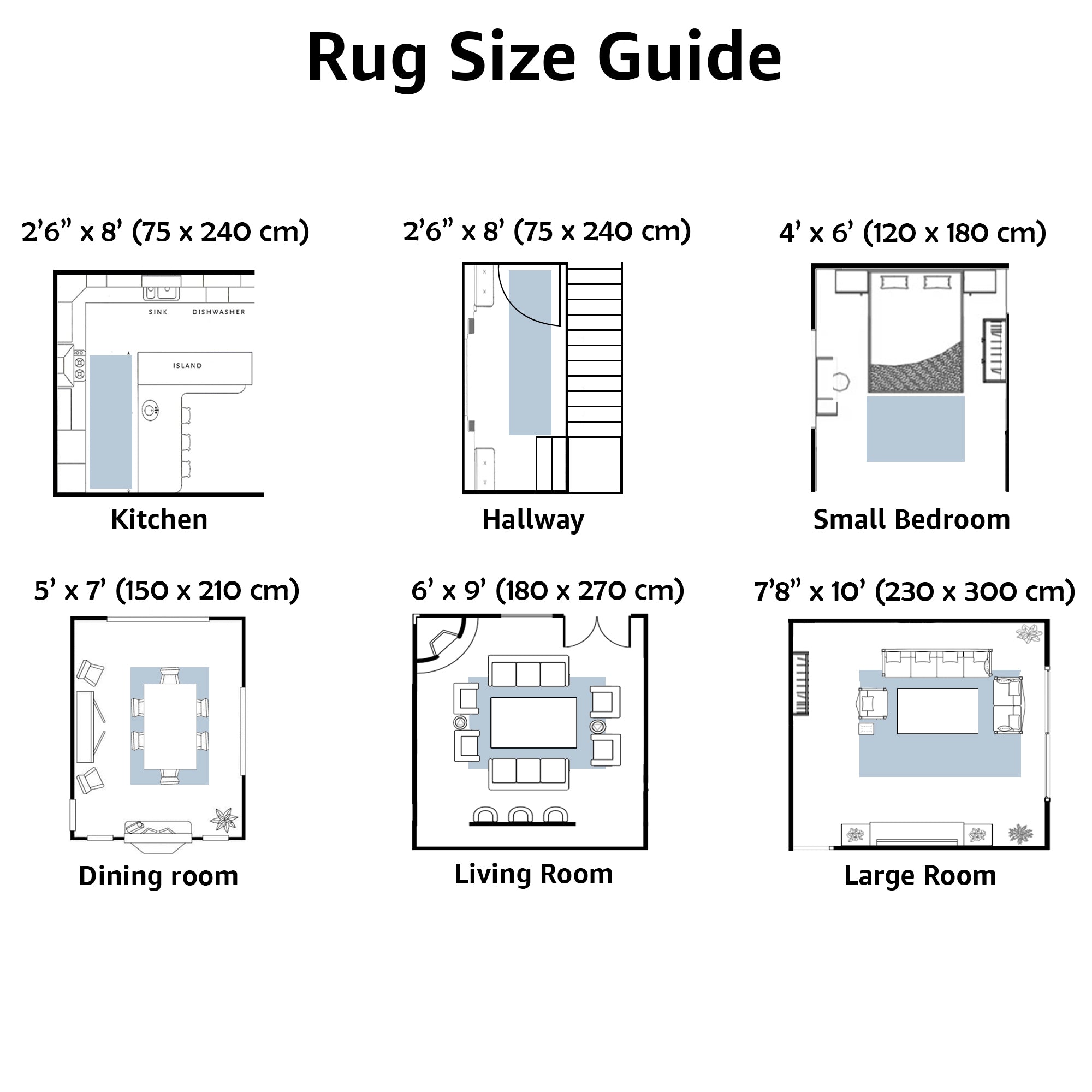 Rug Size Guide

2'6" x 8' (75 x 240 cm)

SINK DISHWASHER

ISLAND

Kitchen

2'6" x 8' (75 x 240 cm)

Hallway

4' x 6' (120 x 180 cm)

Small Bedroom

5' x 7' (150 x 210 cm)

Dining room

6' x 9' (180 x 270 cm)

Living Room

7'8" x 10' (230 x 300 cm)

Large Room