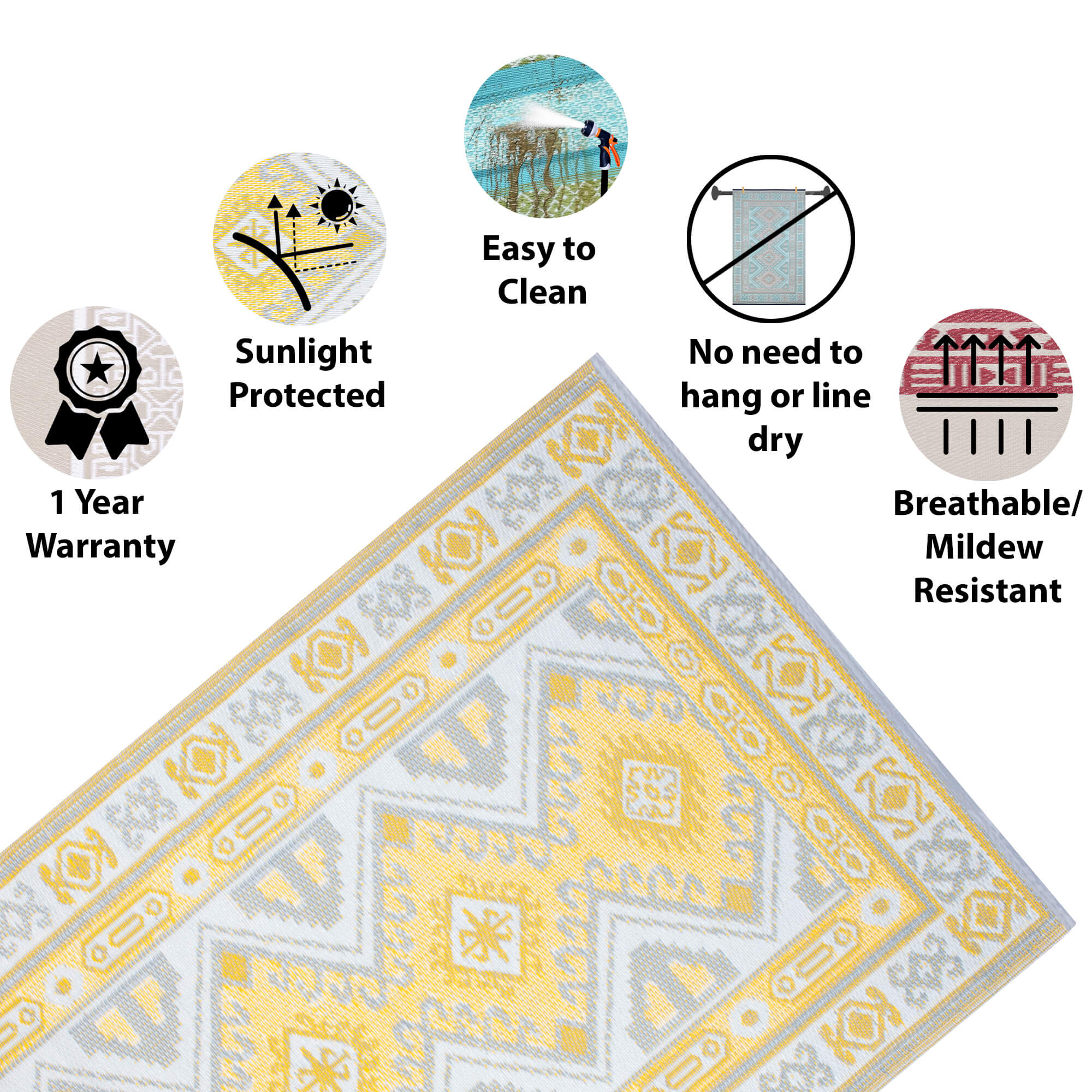 1 Year Warranty

Sunlight Protected

Easy to Clean

No need to hang or line dry

Breathable/ Mildew Resistant