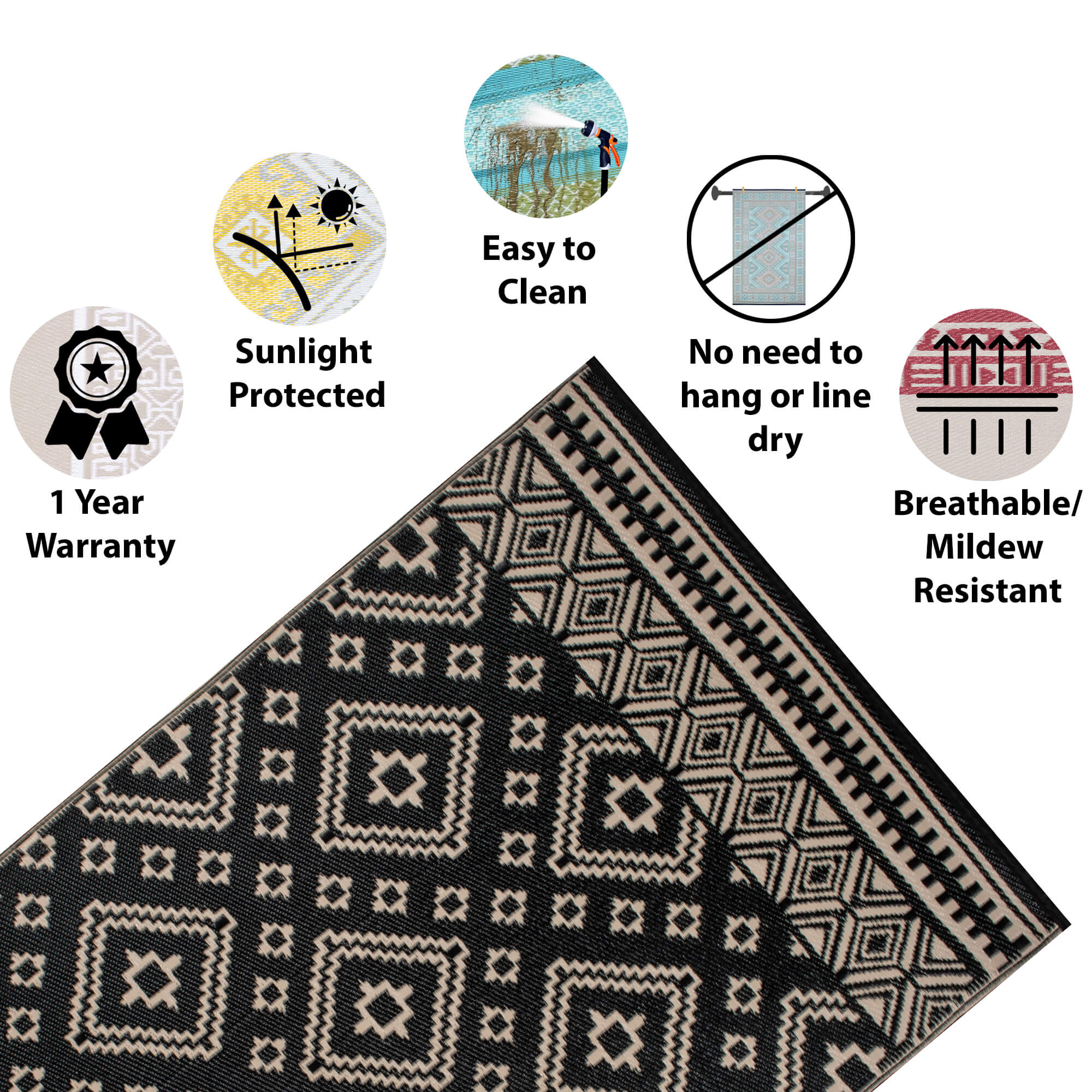 1 Year Warranty

Sunlight Protected

Easy to Clean

No need to hang or line dry

Breathable/ Mildew Resistant