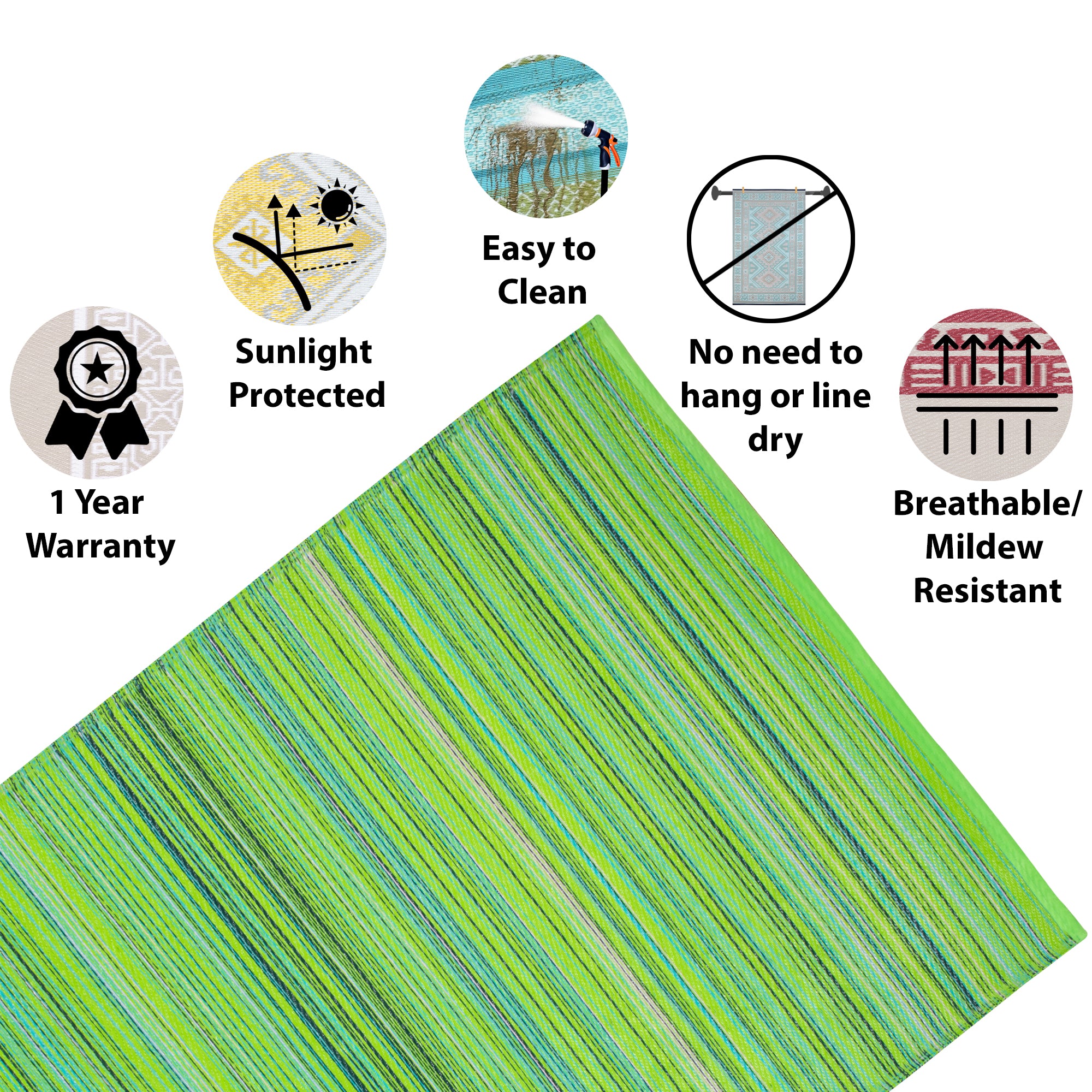 1 Year Warranty

Sunlight Protected

Easy to Clean

No need to hang or line dry

Breathable/ Mildew Resistant