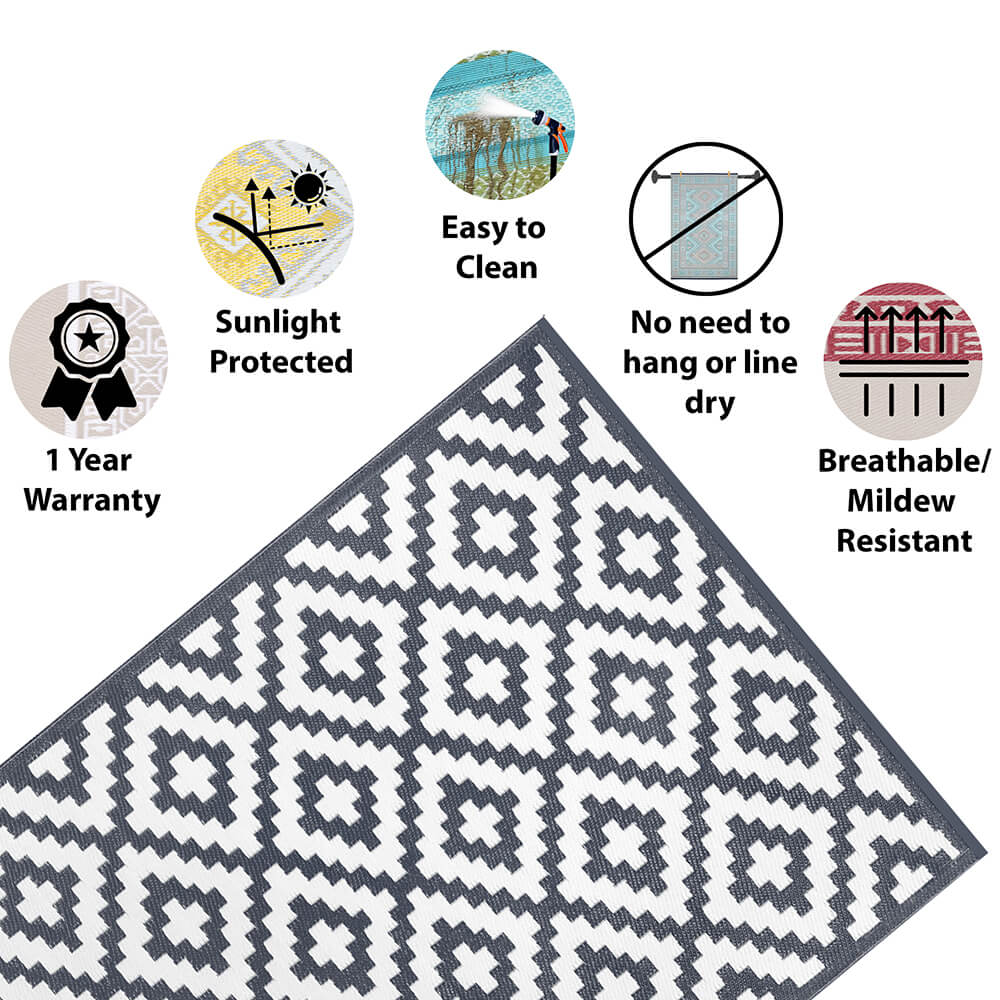 1 Year Warranty

Sunlight Protected

Easy to Clean

No need to hang or line dry

Breathable/ Mildew Resistant